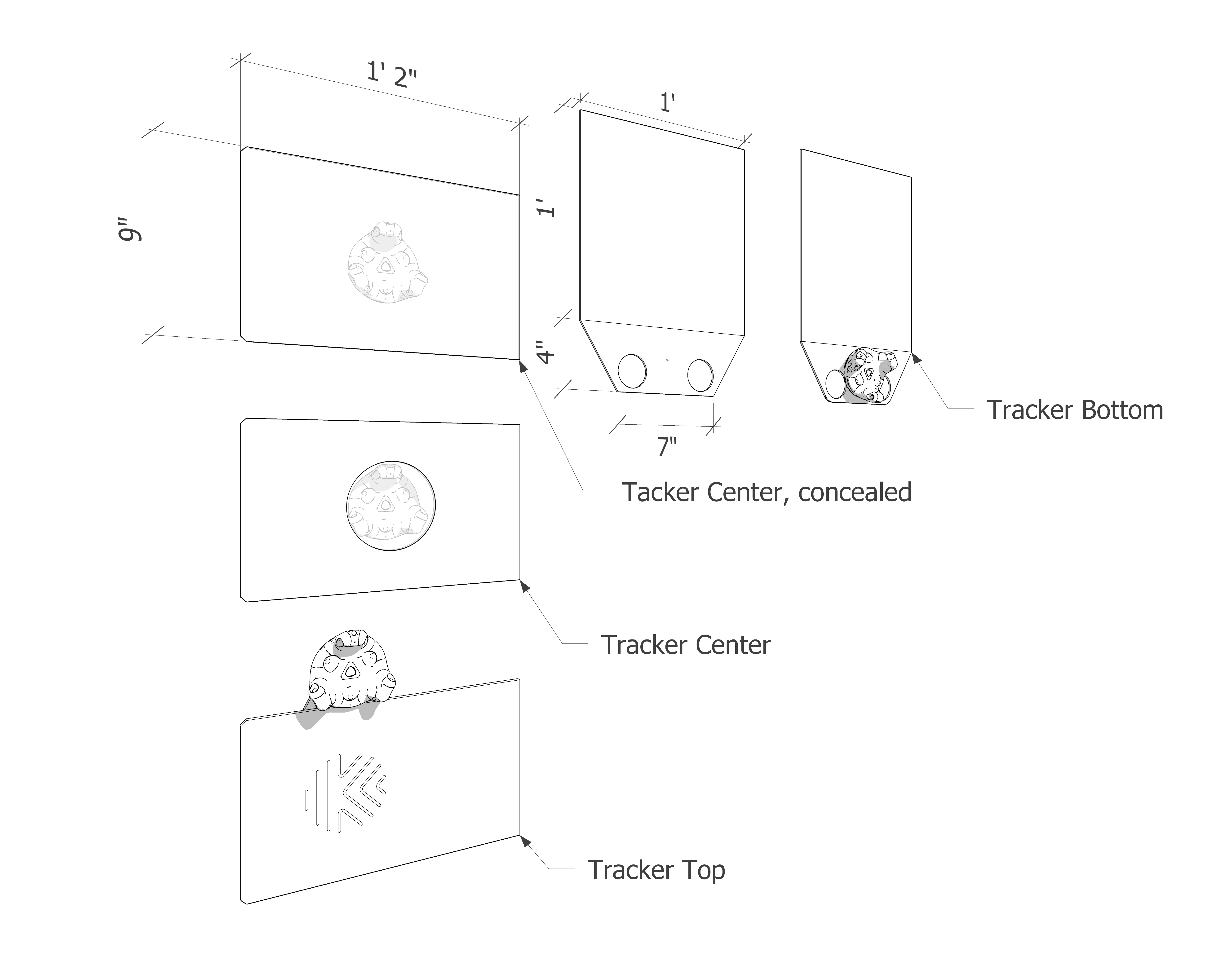 1' 2"

9"

1'

1'

4"

7"

Tracker Bottom

Tacker Center, concealed

Tracker Center

Tracker Top