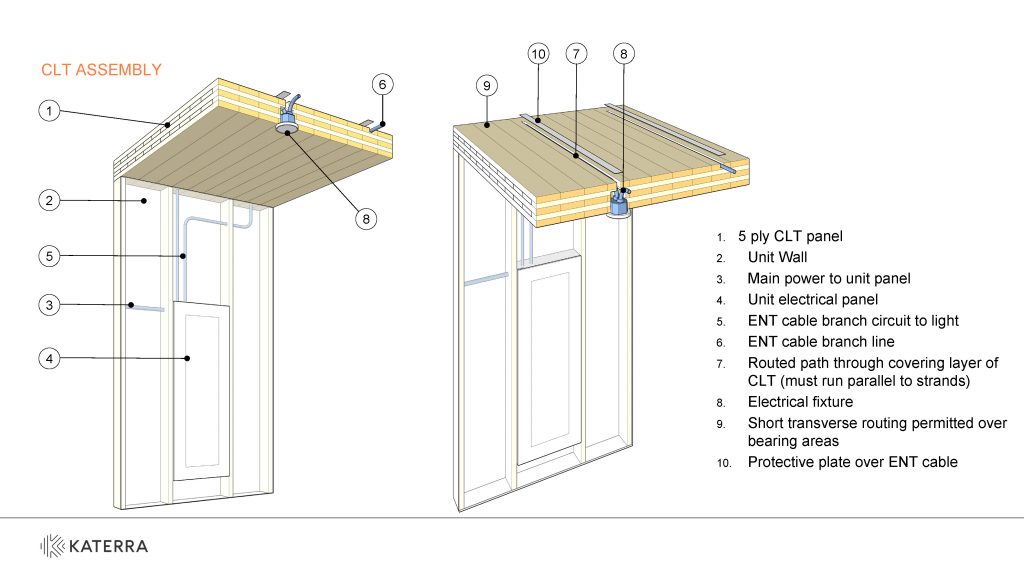 CLT ASSEMBLY

1

2

5

3

4

6

8

9

10

7

8

1. 5 ply CLT panel
2. Unit Wall
3. Main power to unit panel
4. Unit electrical panel
5. ENT cable branch circuit to light
6. ENT cable branch line
7. Routed path through covering layer of CLT (must run parallel to strands)
8. Electrical fixture
9. Short transverse routing permitted over bearing areas
10. Protective plate over ENT cable

KATERRA